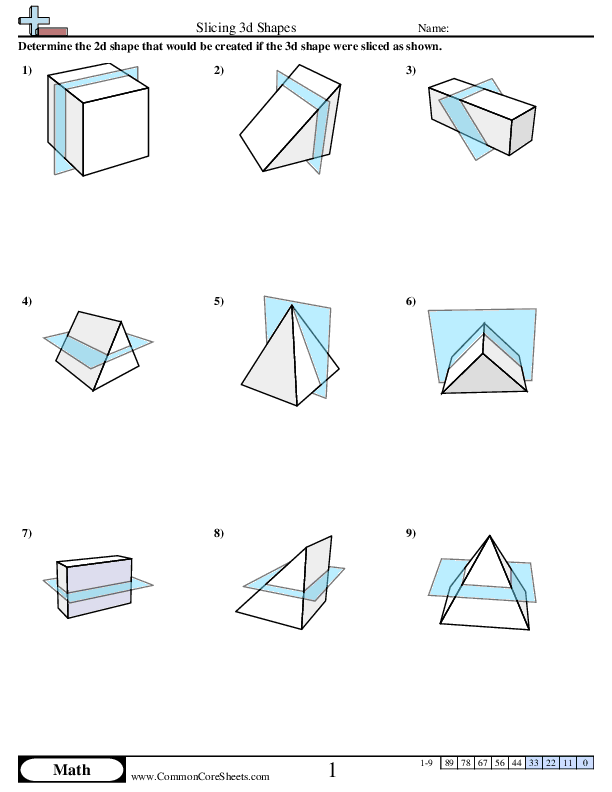 Slicing 3d Shapes

Name:

Determine the 2d shape that would be created if the 3d shape were sliced as shown.

1)

2)

3)

4)

5)

6)

7)

8)

9)

Math

www.CommonCoreSheets.com

1

| 1-9 | 89 | 78 | 67 | 56 | 44 | 33 | 22 | 11 | 0 |
|---|---|---|---|---|---|---|---|---|---|